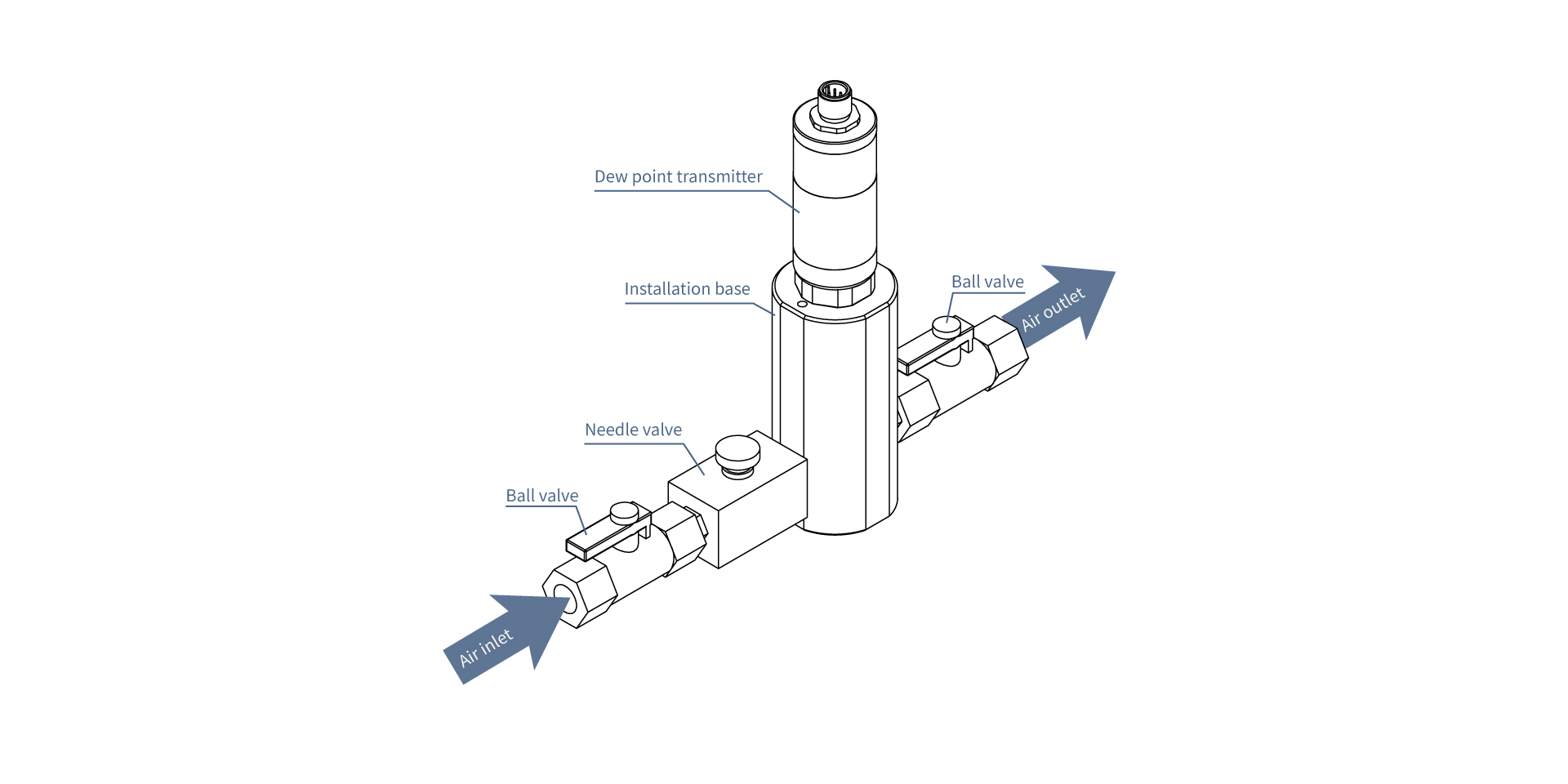 Dew point transmitter

Installation base

Ball valve

Air outlet

Needle valve

Ball valve

Air inlet